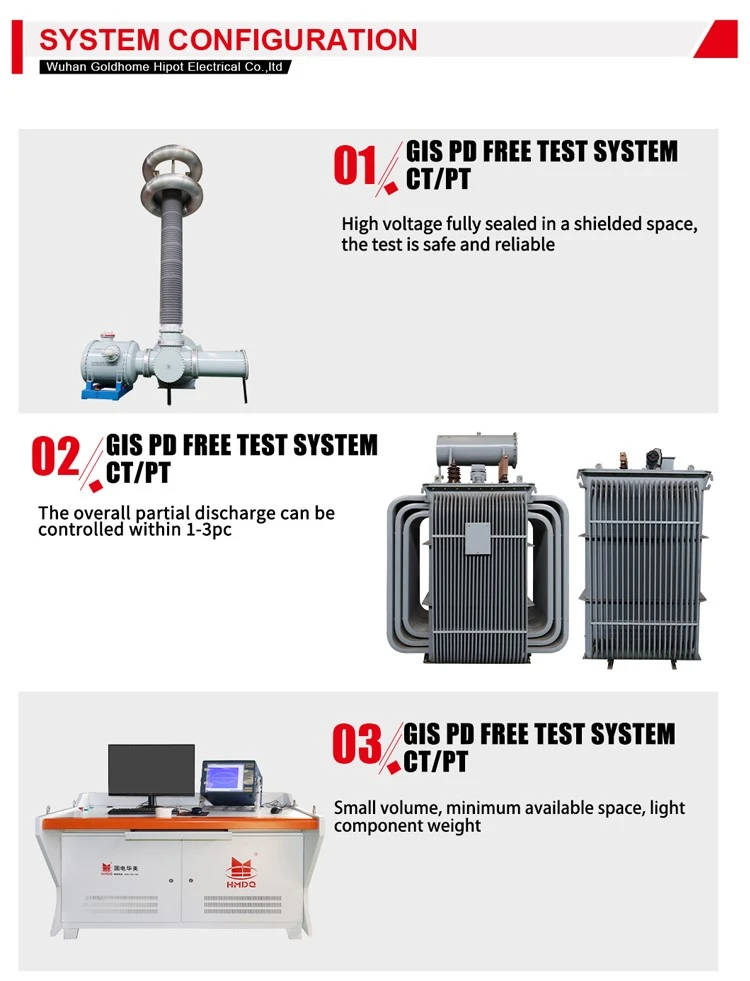 SYSTEM CONFIGURATION
Wuhan Goldhome Hipot Electrical Co.,ltd

01 GIS PD FREE TEST SYSTEM CT/PT

High voltage fully sealed in a shielded space, the test is safe and reliable

02 GIS PD FREE TEST SYSTEM CT/PT

The overall partial discharge can be controlled within 1-3pc

03 GIS PD FREE TEST SYSTEM CT/PT

Small volume, minimum available space, light component weight

国电华美

HMDQ